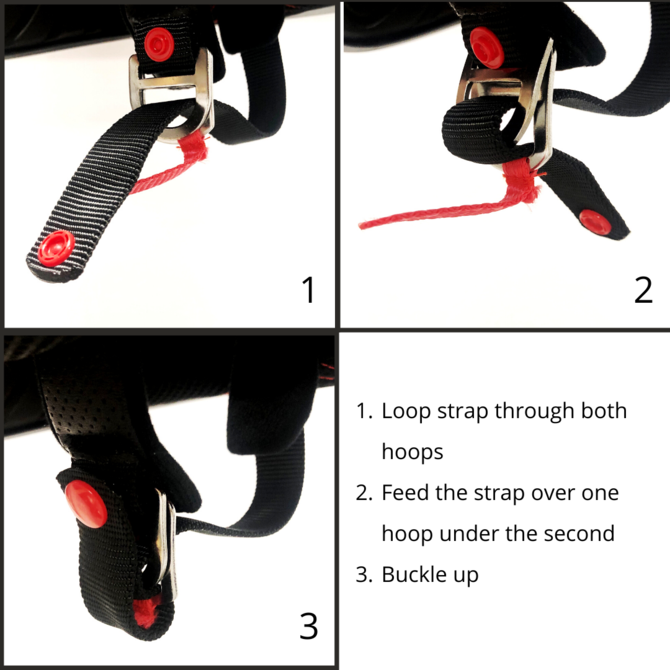 1

2

3

1. Loop strap through both hoops
2. Feed the strap over one hoop under the second
3. Buckle up